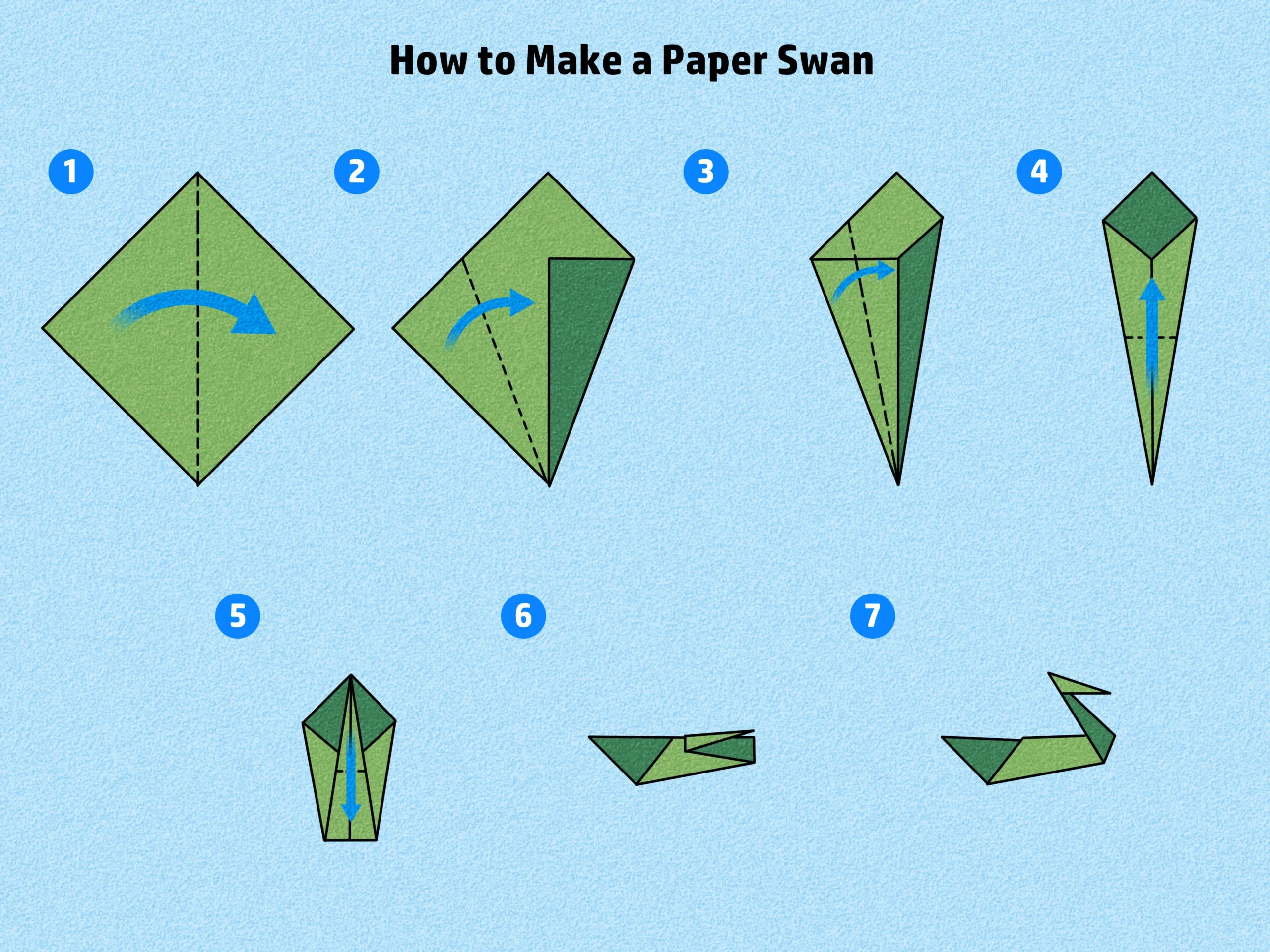 How to Make a Paper Swan

1

2

3

4

5

6

7